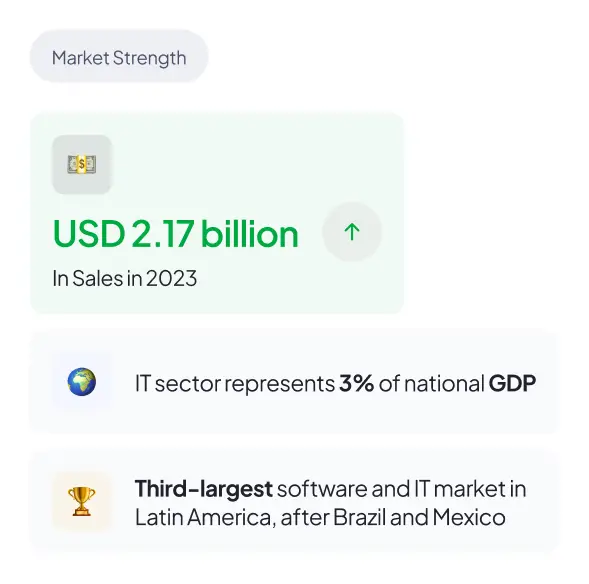 Market Strength

USD 2.17 billion

In Sales in 2023

IT sector represents 3% of national GDP

Third-largest software and IT market in Latin America, after Brazil and Mexico