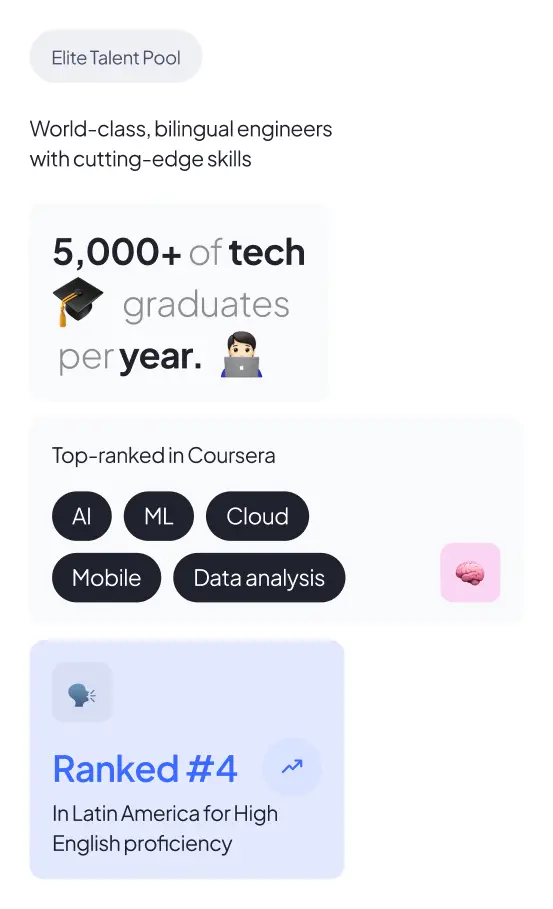 Elite Talent Pool

World-class, bilingual engineers with cutting-edge skills

5,000+ of tech graduates per year.

Top-ranked in Coursera

AI

ML

Cloud

Mobile

Data analysis

Ranked #4

In Latin America for High English proficiency